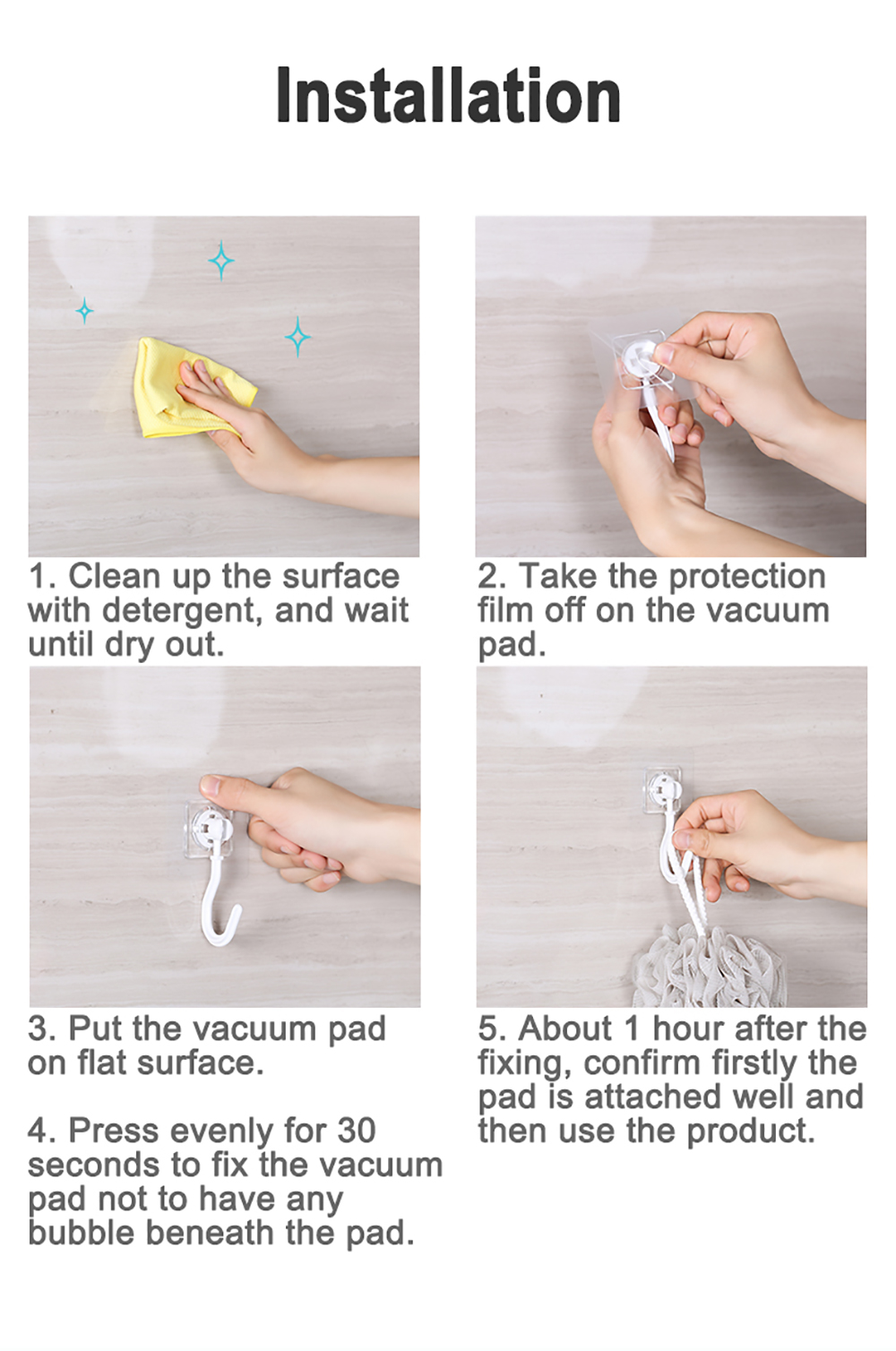 Installation

1. Clean up the surface with detergent, and wait until dry out.

2. Take the protection film off on the vacuum pad.

3. Put the vacuum pad on flat surface.

4. Press evenly for 30 seconds to fix the vacuum pad not to have any bubble beneath the pad.

5. About 1 hour after the fixing, confirm firstly the pad is attached well and then use the product.